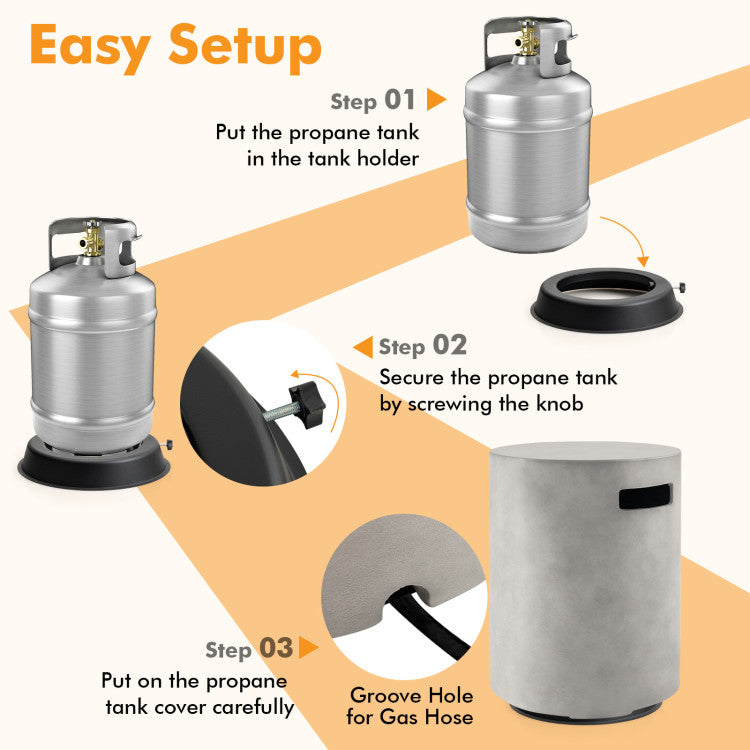 Easy Setup

Step 01

Put the propane tank in the tank holder

Step 02

Secure the propane tank by screwing the knob

Step 03

Put on the propane tank cover carefully

Groove Hole for Gas Hose