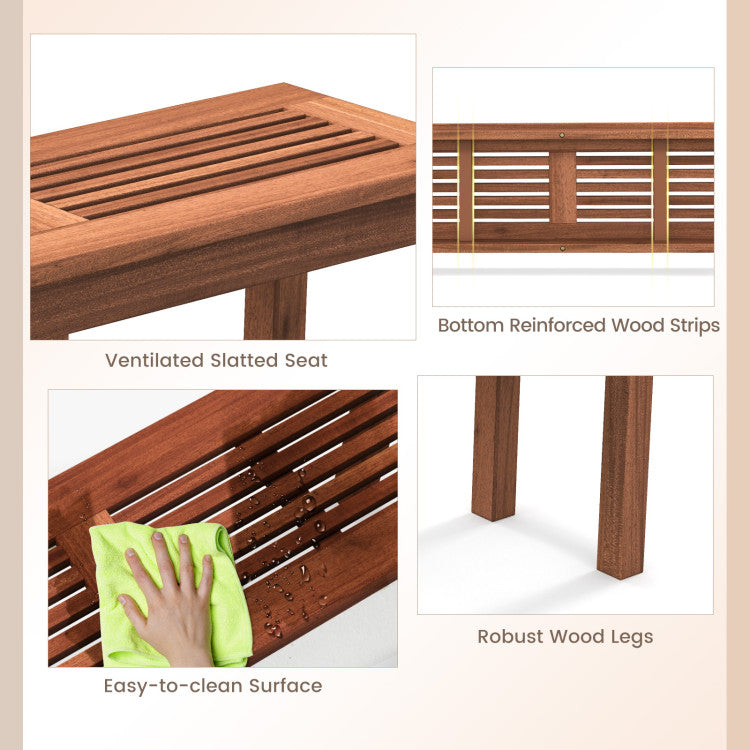 Ventilated Slatted Seat

Bottom Reinforced Wood Strips

Easy-to-clean Surface

Robust Wood Legs