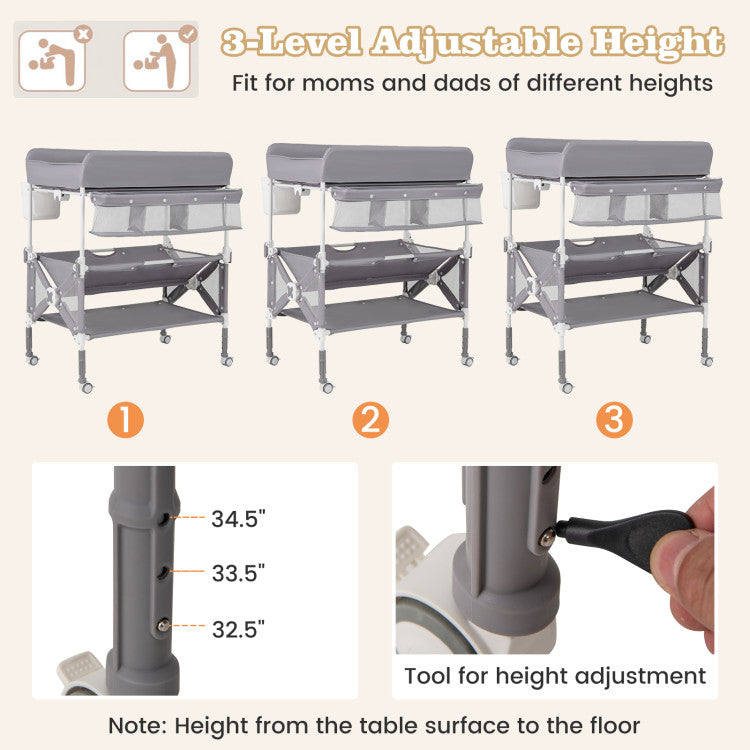 3-Level Adjustable Height
Fit for moms and dads of different heights

1
2
3

34.5"
33.5"
32.5"

Tool for height adjustment

Note: Height from the table surface to the floor