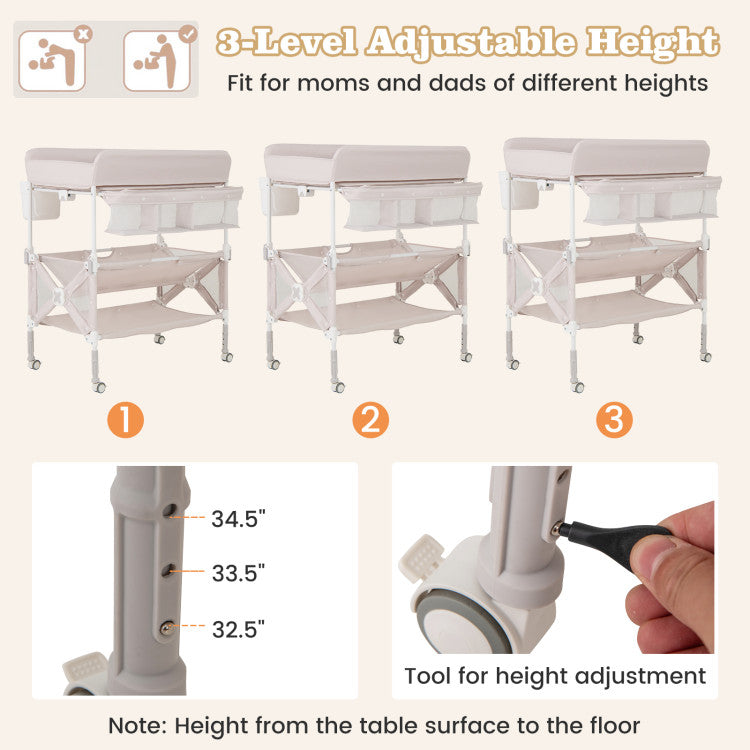 3-Level Adjustable Height
Fit for moms and dads of different heights

1
2
3

34.5"
33.5"
32.5"

Tool for height adjustment

Note: Height from the table surface to the floor