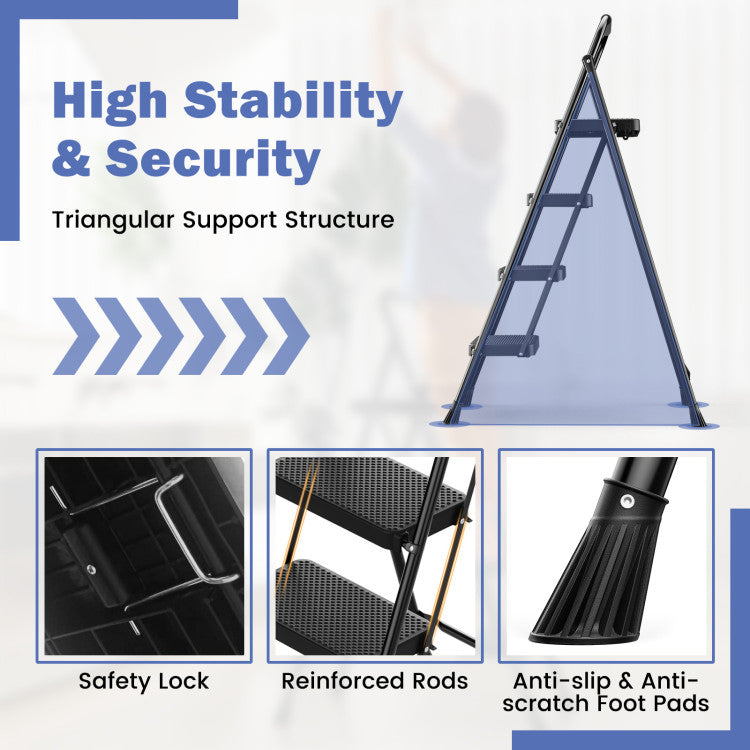 High Stability & Security

Triangular Support Structure

Safety Lock

Reinforced Rods

Anti-slip & Anti-scratch Foot Pads