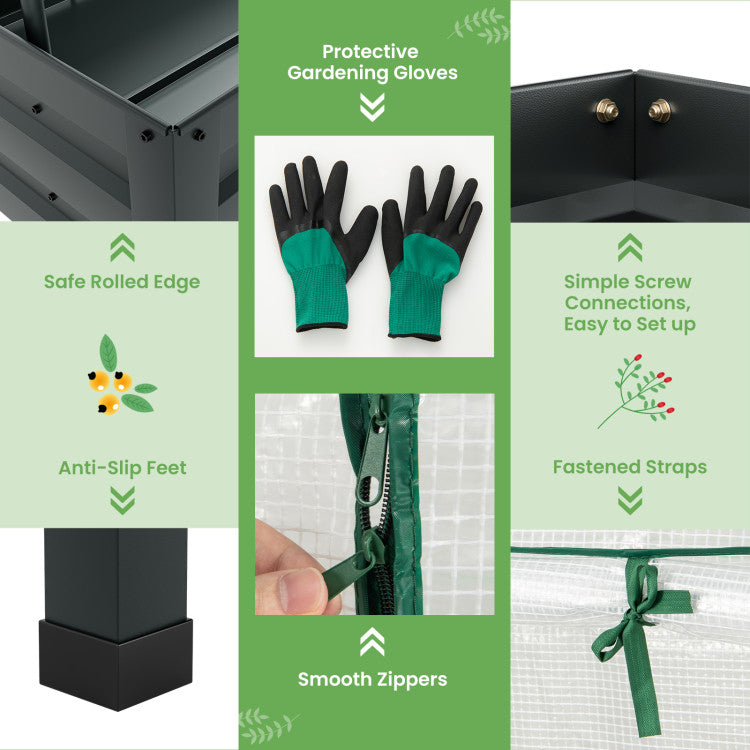 Safe Rolled Edge

Anti-Slip Feet

Protective Gardening Gloves

Smooth Zippers

Simple Screw Connections, Easy to Set up

Fastened Straps