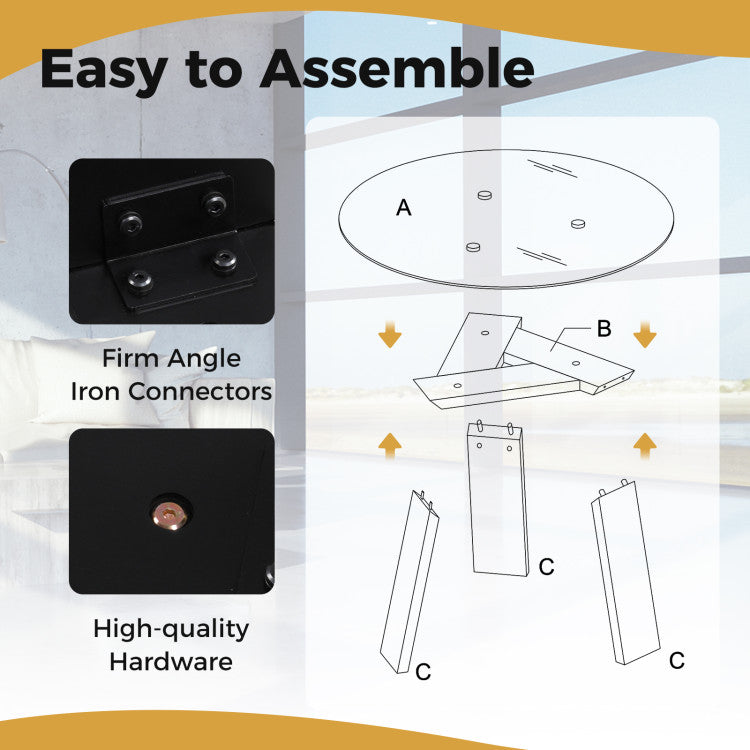 Easy to Assemble

Firm Angle Iron Connectors

High-quality Hardware

A

B

C

C

C