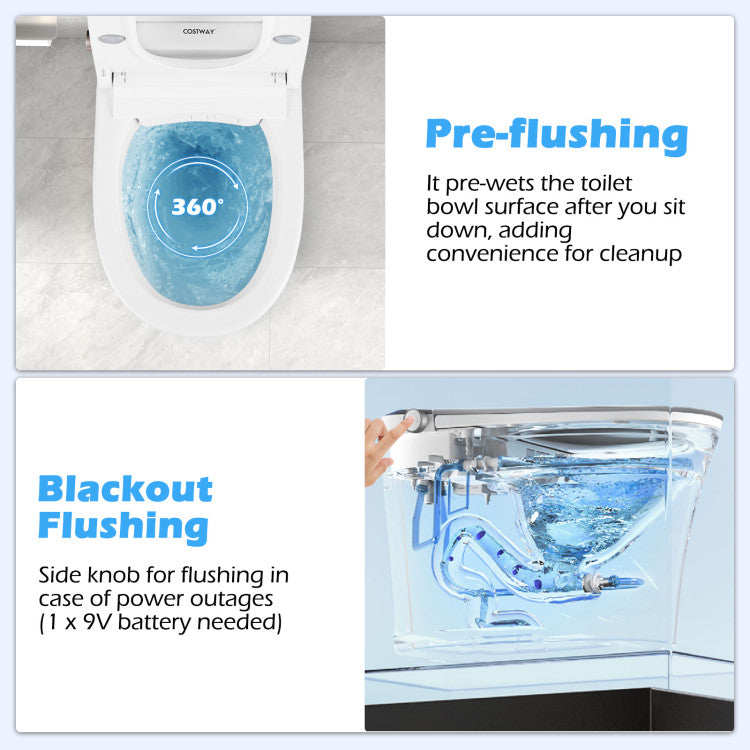 COSTWAY

360°

Pre-flushing

It pre-wets the toilet bowl surface after you sit down, adding convenience for cleanup

Blackout Flushing

Side knob for flushing in case of power outages (1 x 9V battery needed)