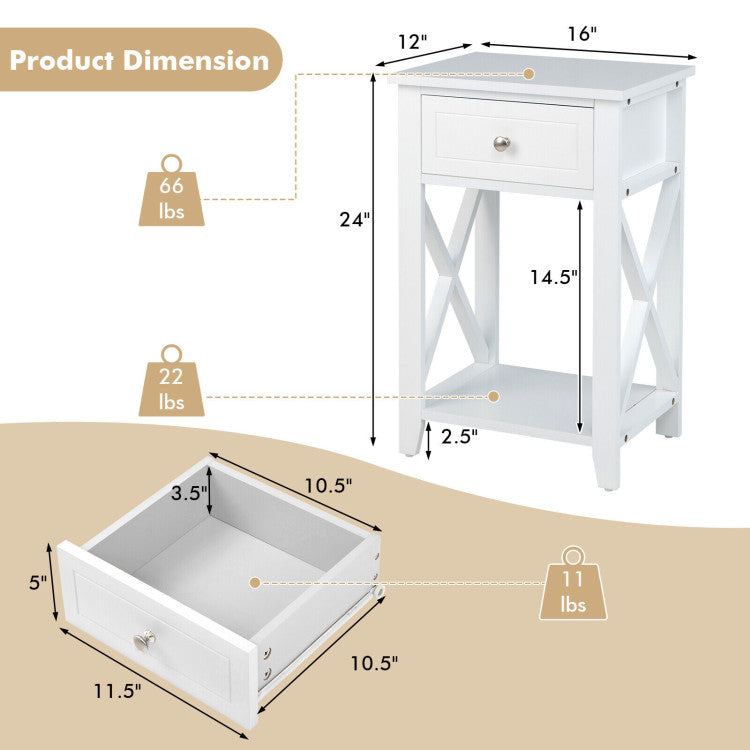 Product Dimension

12"

16"

66 lbs

24"

14.5"

22 lbs

2.5"

3.5"

10.5"

5"

11 lbs

10.5"

11.5"