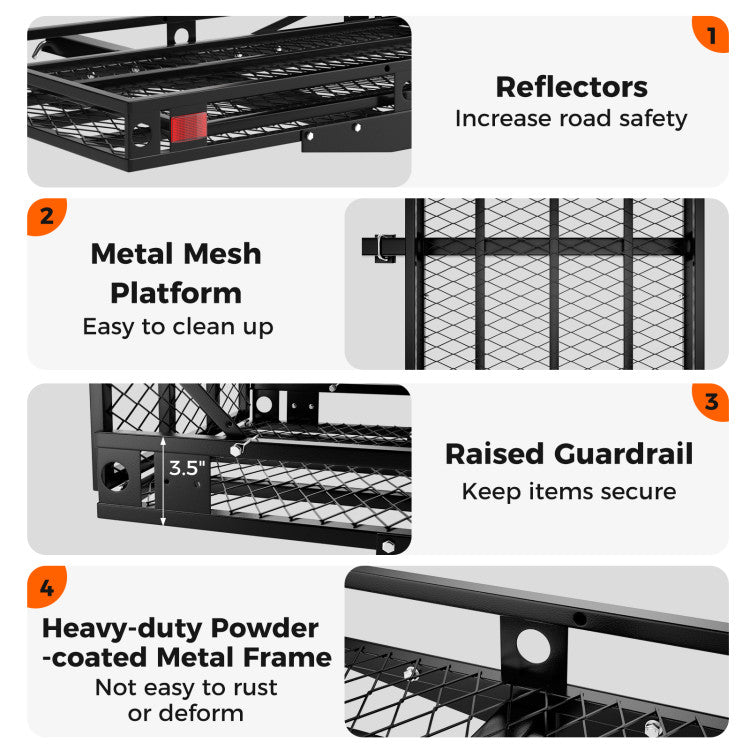 1

Reflectors
Increase road safety

2

Metal Mesh Platform
Easy to clean up

3.5"

3

Raised Guardrail
Keep items secure

4

Heavy-duty Powder -coated Metal Frame
Not easy to rust or deform