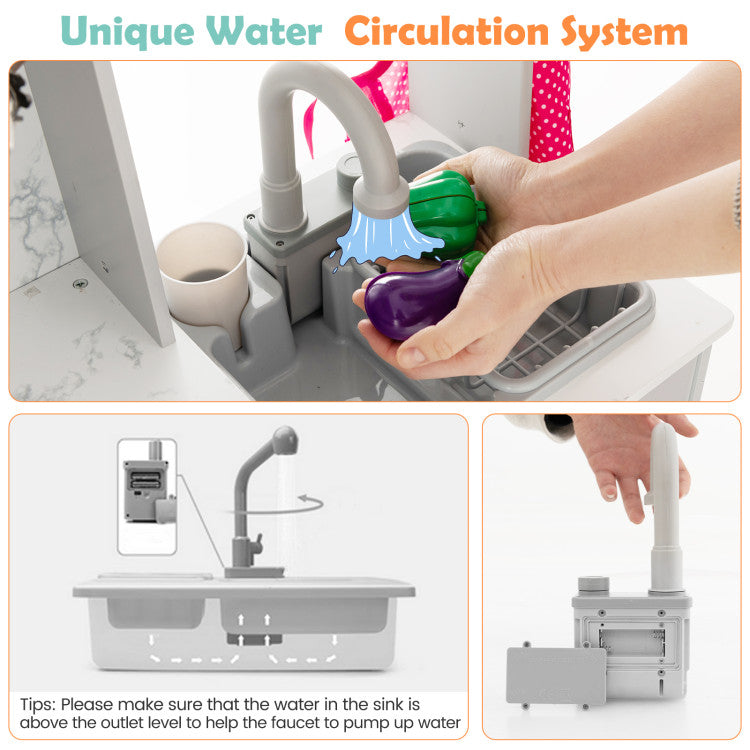 Unique Water Circulation System

Tips: Please make sure that the water in the sink is above the outlet level to help the faucet to pump up water