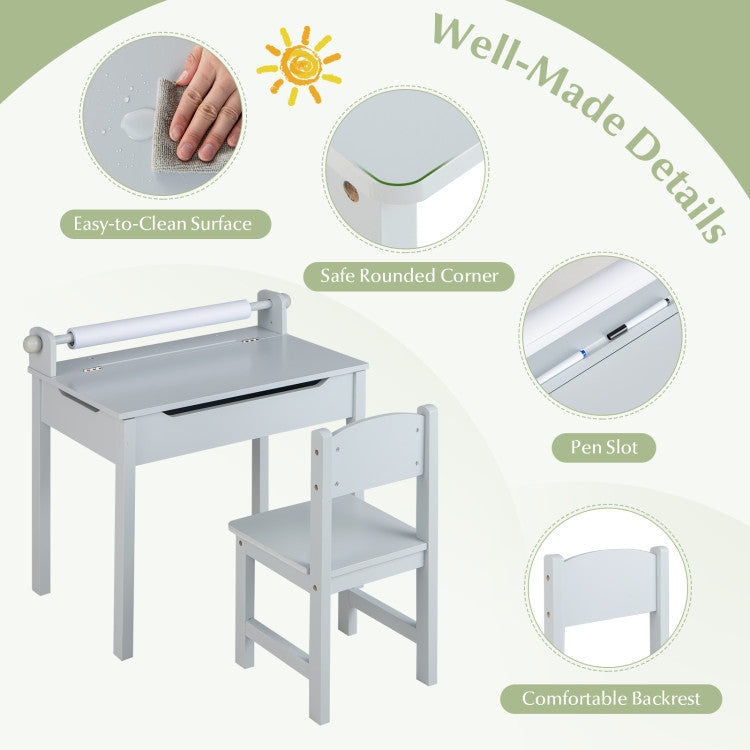 Well-Made Details

Easy-to-Clean Surface

Safe Rounded Corner

Pen Slot

Comfortable Backrest