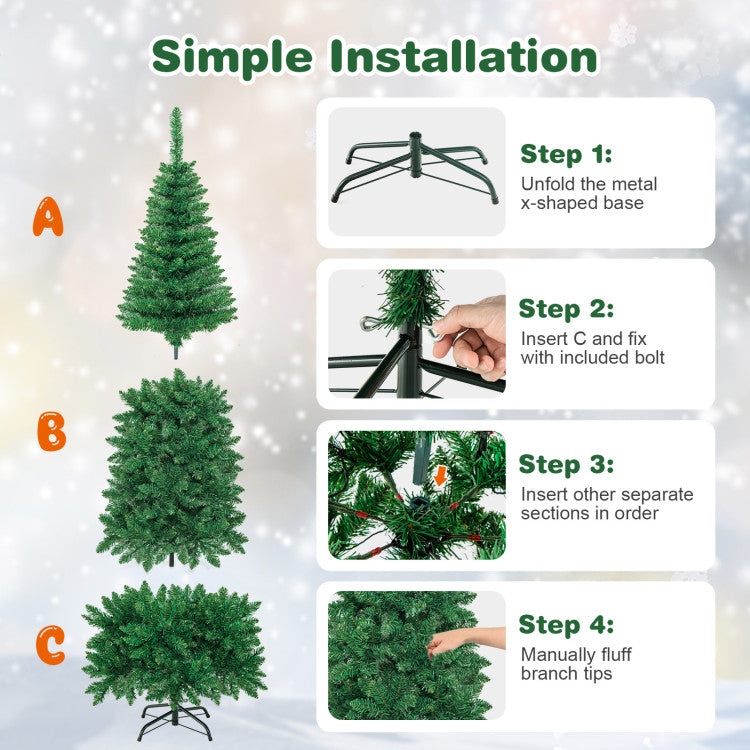 Simple Installation

A

B

C

Step 1:
Unfold the metal x-shaped base

Step 2:
Insert C and fix with included bolt

Step 3:
Insert other separate sections in order

Step 4:
Manually fluff branch tips