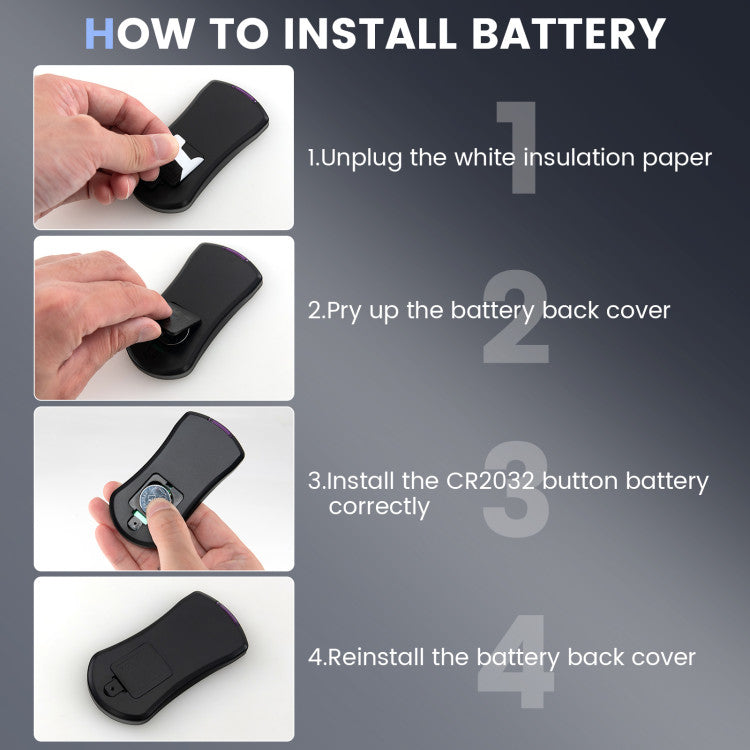 HOW TO INSTALL BATTERY

1

1.Unplug the white insulation paper

2

2.Pry up the battery back cover

3

3.Install the CR2032 button battery correctly

4

4.Reinstall the battery back cover