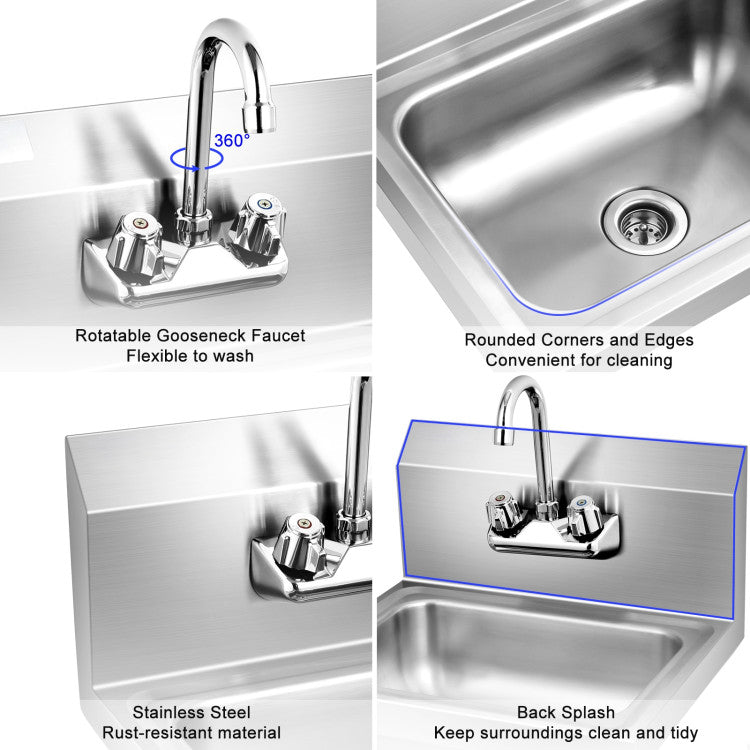 360°

Rotatable Gooseneck Faucet
Flexible to wash

Rounded Corners and Edges
Convenient for cleaning

Stainless Steel
Rust-resistant material

Back Splash
Keep surroundings clean and tidy