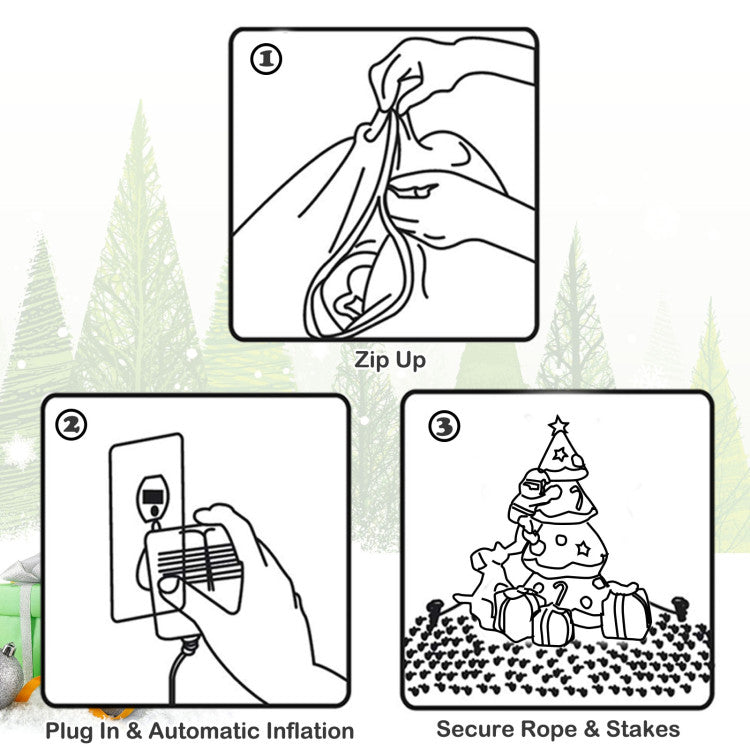 ①

Zip Up

②

Plug In & Automatic Inflation

③

Secure Rope & Stakes