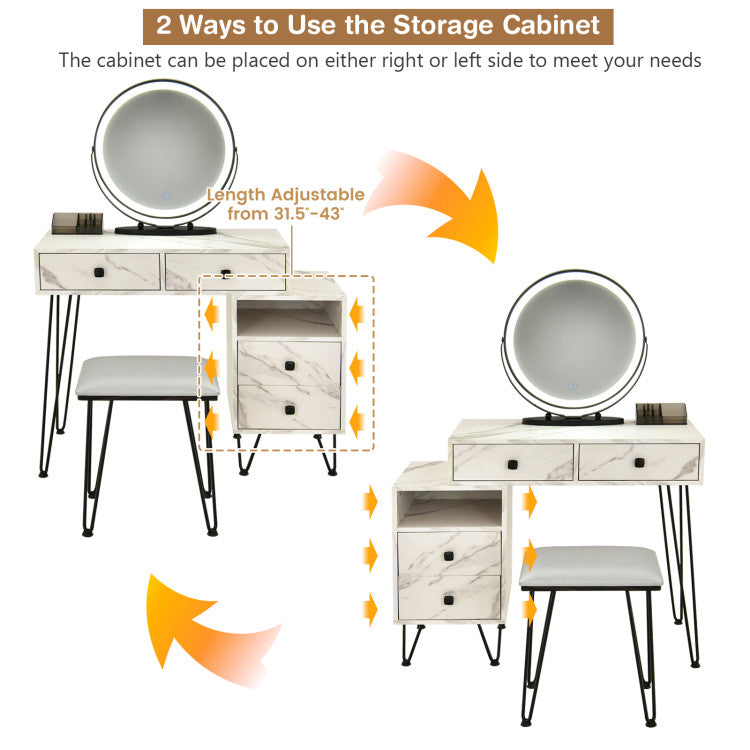 2 Ways to Use the Storage Cabinet
The cabinet can be placed on either right or left side to meet your needs

Length Adjustable
from 31.5"-43"