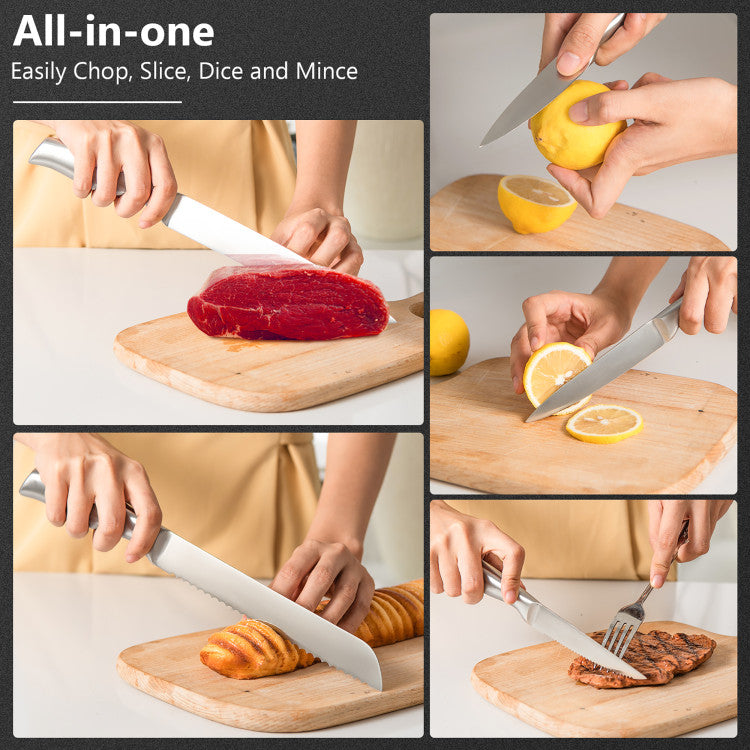 All-in-one
Easily Chop, Slice, Dice and Mince