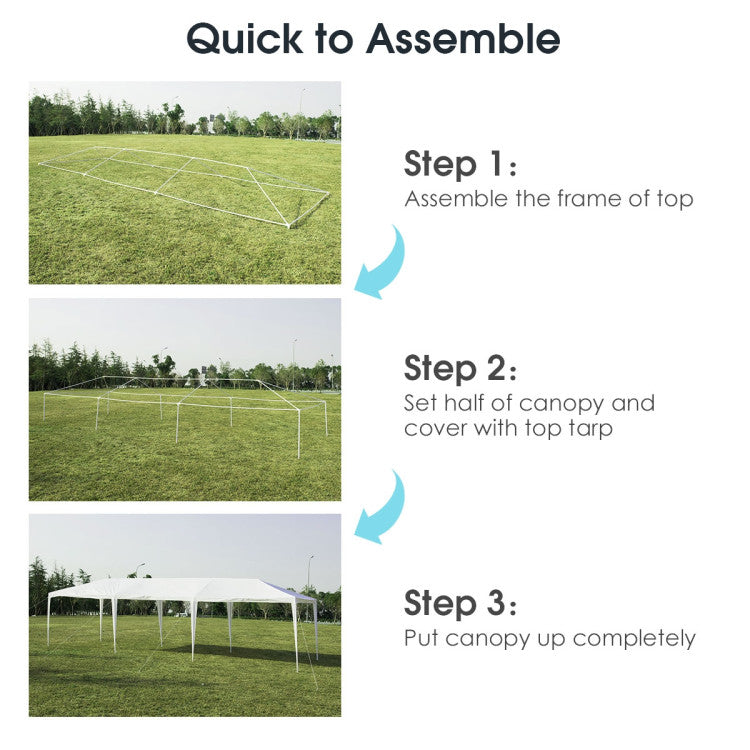 Quick to Assemble

Step 1:
Assemble the frame of top

Step 2:
Set half of canopy and cover with top tarp

Step 3:
Put canopy up completely