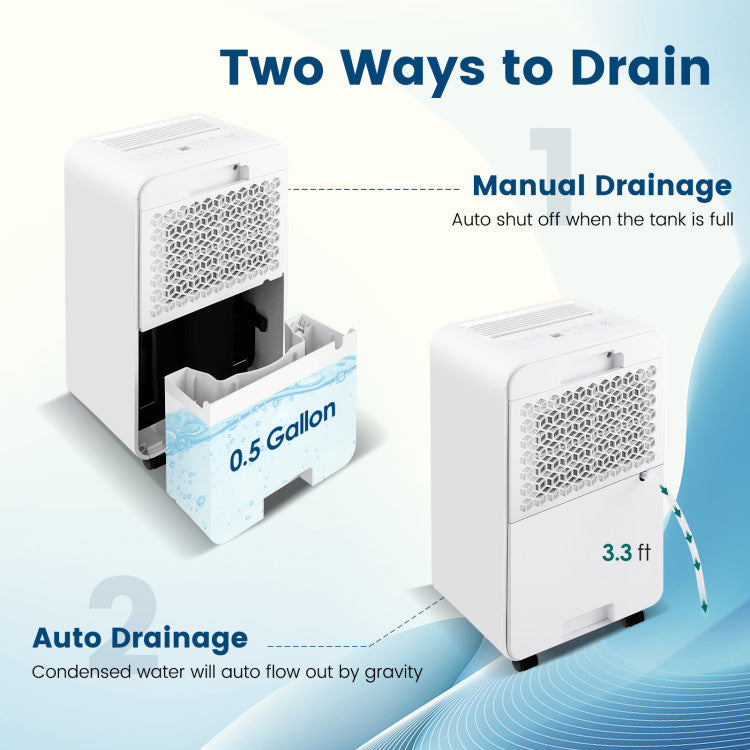 Two Ways to Drain

1

Manual Drainage

Auto shut off when the tank is full

0.5 Gallon

3.3 ft

2

Auto Drainage

Condensed water will auto flow out by gravity