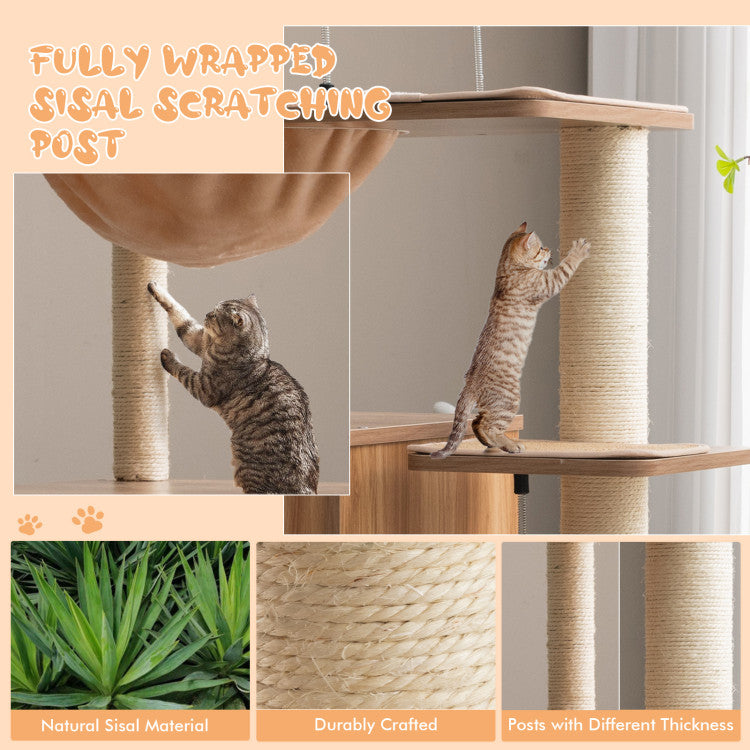 FULLY WRAPPED SISAL SCRATCHING POST

Natural Sisal Material

Durably Crafted

Posts with Different Thickness