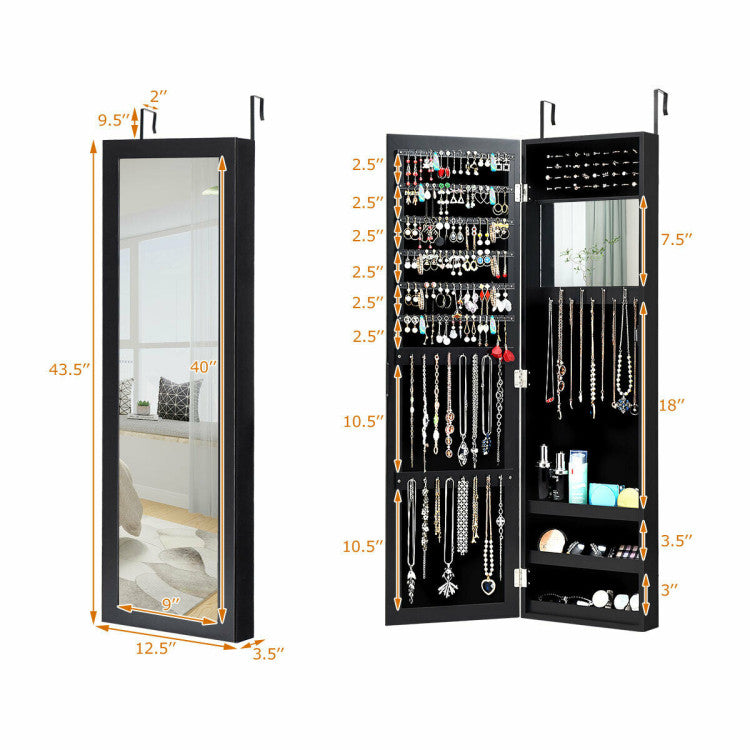 2″
9.5″
43.5″
40″
9″
12.5″
3.5″

2.5″
2.5″
2.5″
2.5″
2.5″
2.5″
10.5″
10.5″
7.5″
18″
3.5″
3″