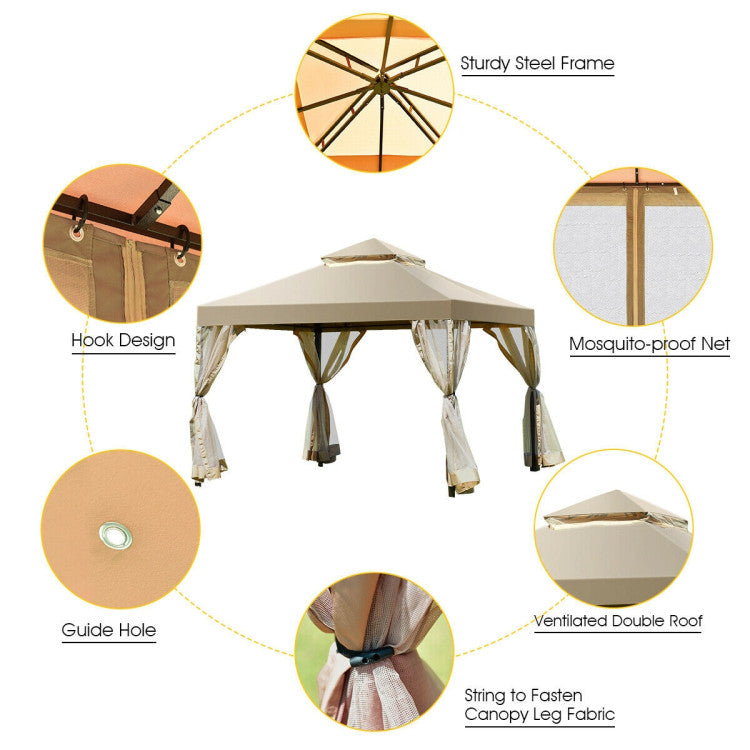 Sturdy Steel Frame

Hook Design

Mosquito-proof Net

Guide Hole

Ventilated Double Roof

String to Fasten Canopy Leg Fabric