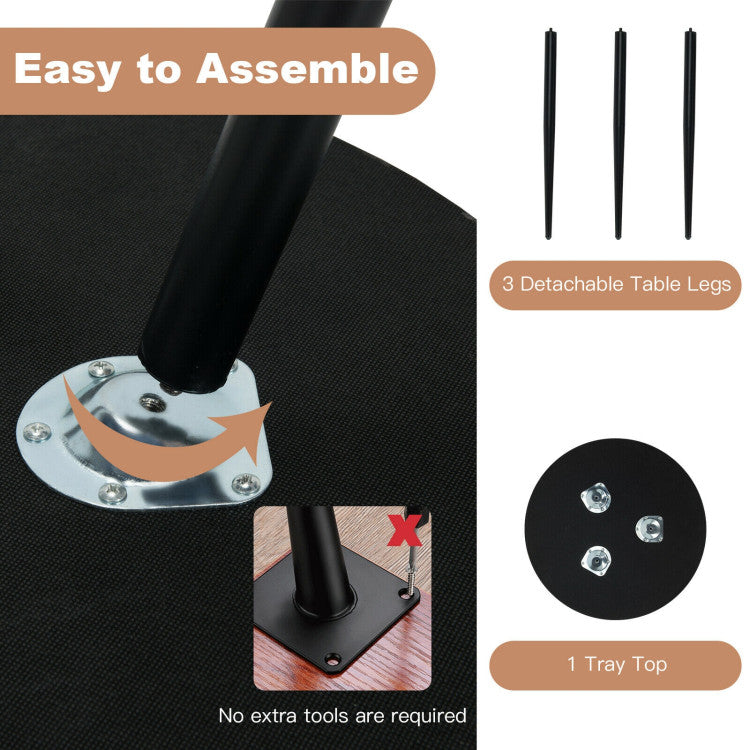 Easy to Assemble

3 Detachable Table Legs

1 Tray Top

No extra tools are required