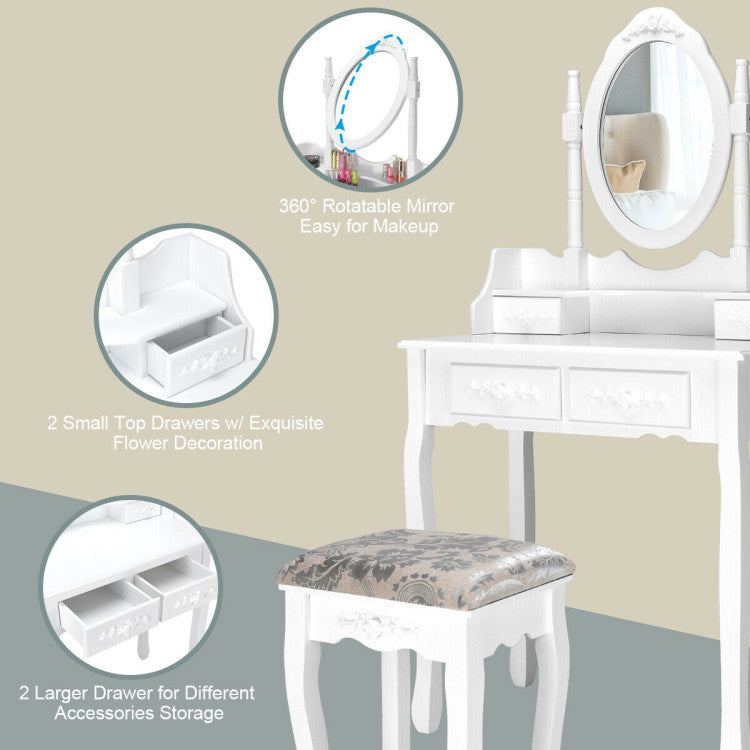 360° Rotatable Mirror
Easy for Makeup

2 Small Top Drawers w/ Exquisite
Flower Decoration

2 Larger Drawer for Different
Accessories Storage