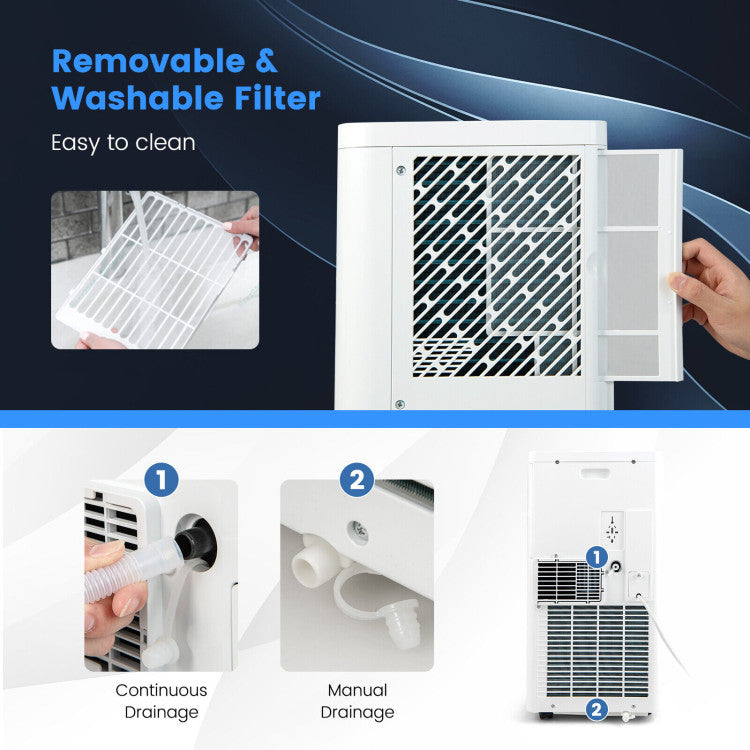 Removable & Washable Filter

Easy to clean

1

Continuous Drainage

2

Manual Drainage

1

2