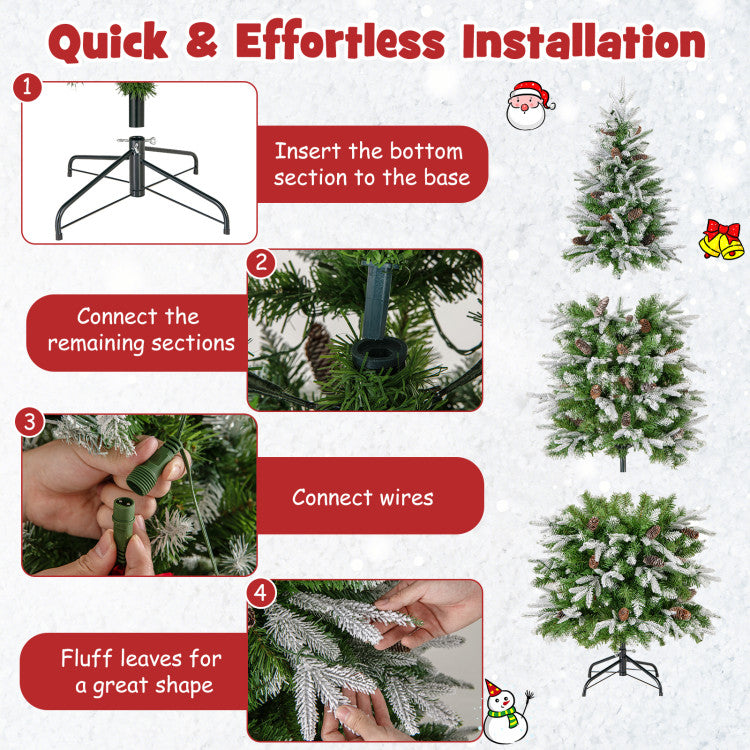 Quick & Effortless Installation

1

Insert the bottom section to the base

2

Connect the remaining sections

3

Connect wires

4

Fluff leaves for a great shape