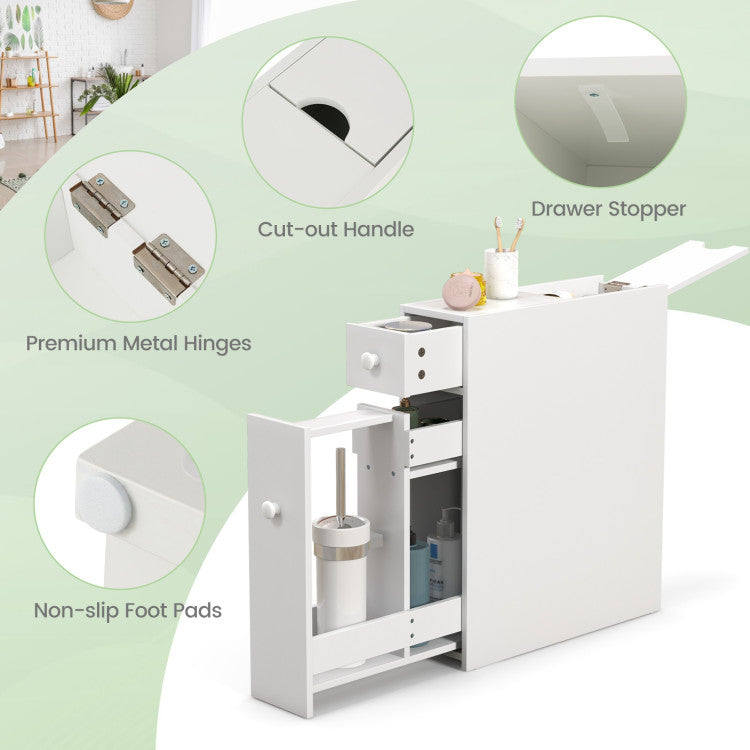 Cut-out Handle

Drawer Stopper

Premium Metal Hinges

Non-slip Foot Pads